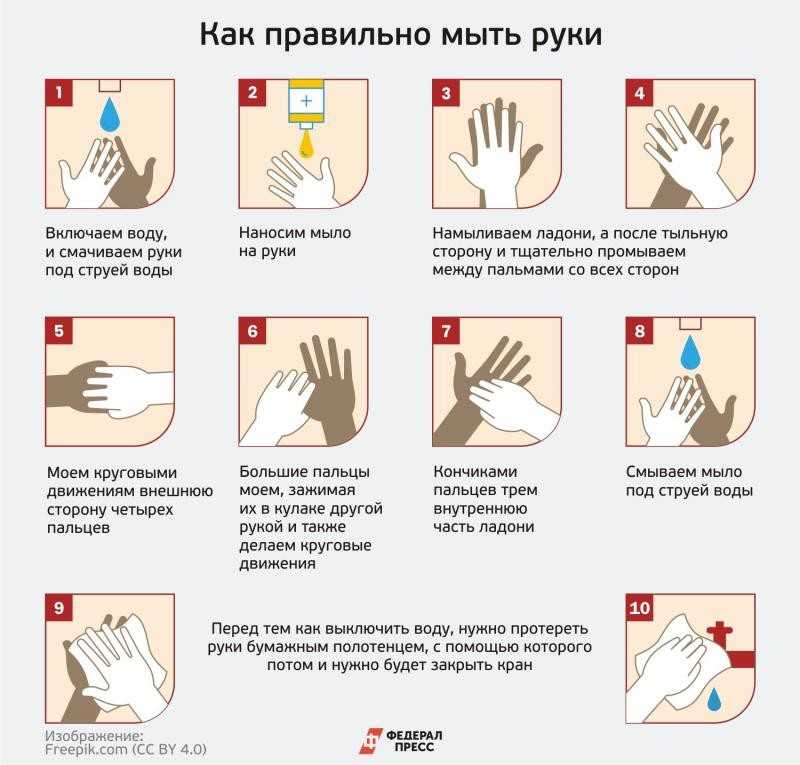 Как правильно мыть руки

1

Включаем воду, и смачиваем руки под струей воды

2

Наносим мыло на руки

3

4

Намыливаем ладони, а после тыльную сторону и тщательно промываем между пальмами со всех сторон

5

Моем круговыми движениям внешнюю сторону четырех пальцев

6

Большие пальцы моем, зажимая их в кулаке другой рукой и также делаем круговые движения

7

Кончиками пальцев трем внутреннюю часть ладони

8

Смываем мыло под струей воды

9

Перед тем как выключить воду, нужно протереть руки бумажным полотенцем, с помощью которого потом и нужно будет закрыть кран

10

Изображение: Freepik.com (CC BY 4.0)

ФЕДЕРАЛ ПРЕСС