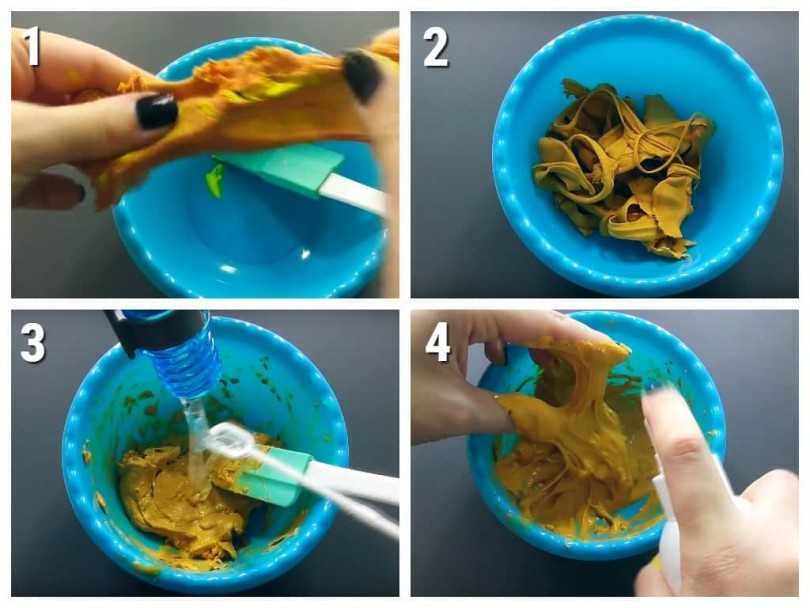 1
2
3
4