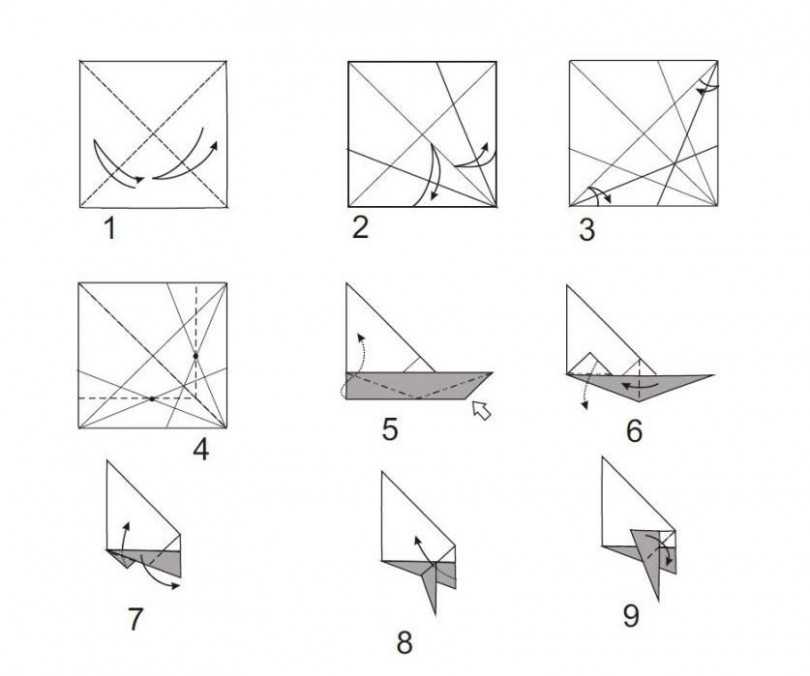 1
2
3
4
5
6
7
8
9